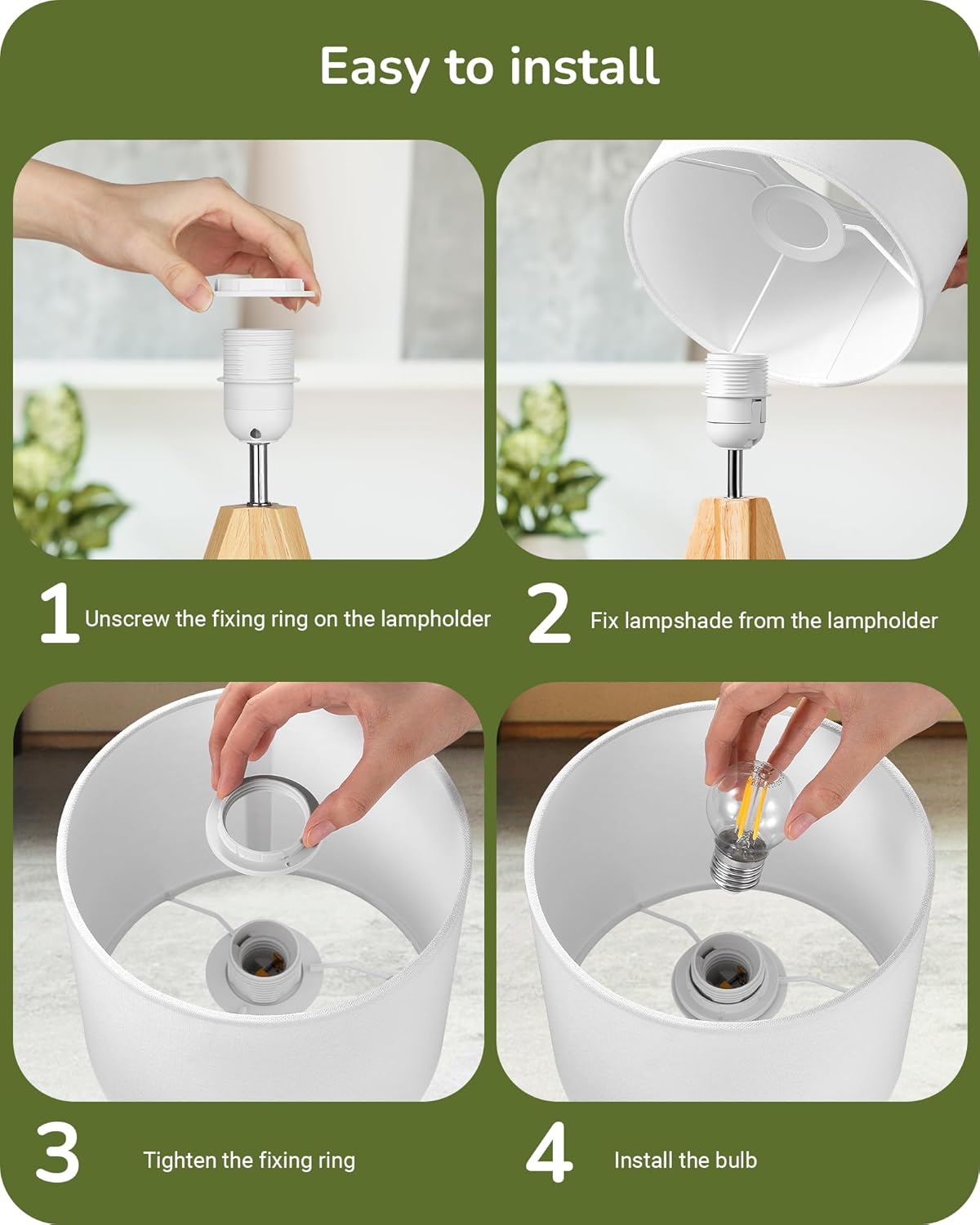 Easy to install

1 Unscrew the fixing ring on the lampholder

2 Fix lampshade from the lampholder

3 Tighten the fixing ring

4 Install the bulb